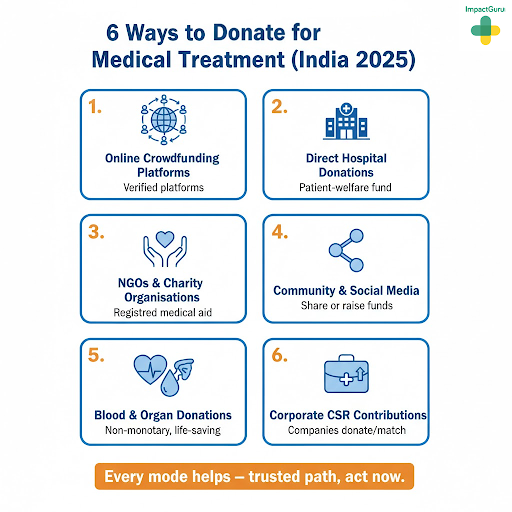 ImpactGuru

6 Ways to Donate for Medical Treatment (India 2025)

1.
Online Crowdfunding Platforms
Verified platforms

2.
Direct Hospital Donations
Patient-welfare fund

3.
NGOs & Charity Organisations
Registred medical aid

4.
Community & Social Media
Share or raise funds

5.
Blood & Organ Donations
Non-monotary, life-saving

6.
Corporate CSR Contributions
Companies donate/match

Every mode helps – trusted path, act now.