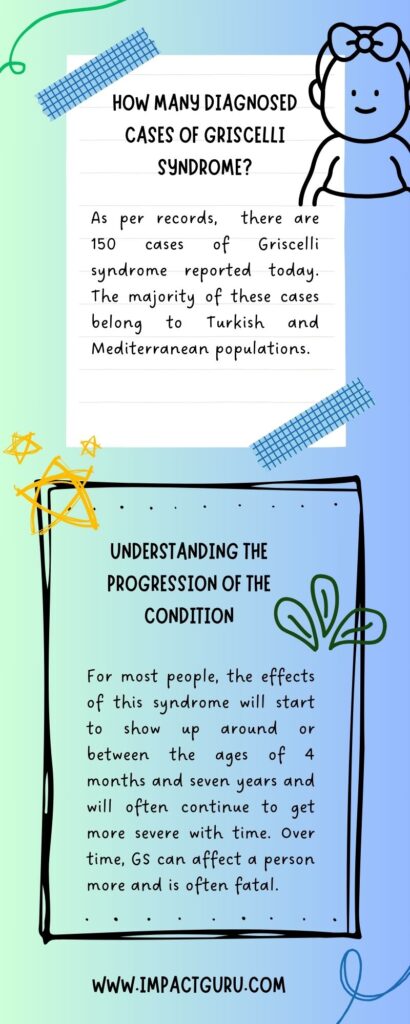 HOW MANY DIAGNOSED CASES OF GRISCELLI SYNDROME?

As per records, there are 150 cases of Griscelli syndrome reported today. The majority of these cases belong to Turkish and Mediterranean populations.

UNDERSTANDING THE PROGRESSION OF THE CONDITION

For most people, the effects of this syndrome will start to show up around or between the ages of 4 months and seven years and will often continue to get more severe with time. Over time, GS can affect a person more and is often fatal.

WWW.IMPACTGURU.COM