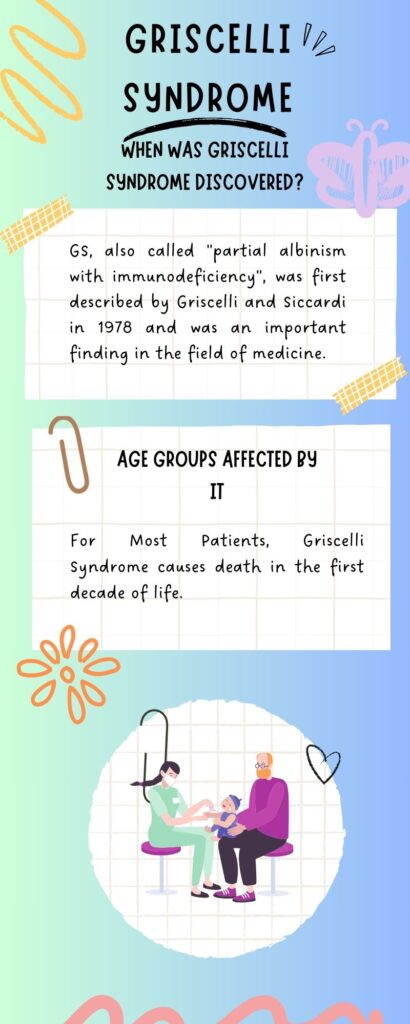 GRISCELLI SYNDROME

WHEN WAS GRISCELLI SYNDROME DISCOVERED?

GS, also called "partial albinism with immunodeficiency", was first described by Griscelli and Siccardi in 1978 and was an important finding in the field of medicine.

AGE GROUPS AFFECTED BY IT

For Most Patients, Griscelli Syndrome causes death in the first decade of life.