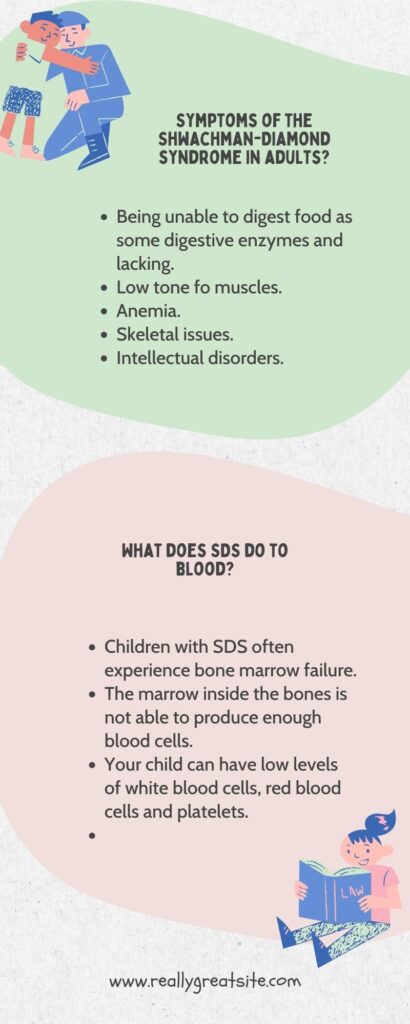 SYMPTOMS OF THE SHWACHMAN-DIAMOND SYNDROME IN ADULTS?

- Being unable to digest food as some digestive enzymes and lacking.
- Low tone fo muscles.
- Anemia.
- Skeletal issues.
- Intellectual disorders.

WHAT DOES SDS DO TO BLOOD?

- Children with SDS often experience bone marrow failure.
- The marrow inside the bones is not able to produce enough blood cells.
- Your child can have low levels of white blood cells, red blood cells and platelets.
-

LAW

www.reallygreatsite.com