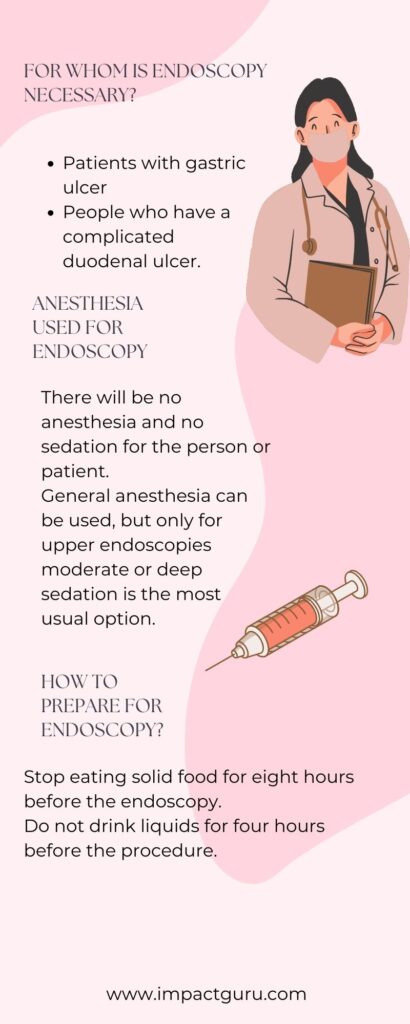 FOR WHOM IS ENDOSCOPY NECESSARY?

- Patients with gastric ulcer
- People who have a complicated duodenal ulcer.

ANESTHESIA USED FOR ENDOSCOPY

There will be no anesthesia and no sedation for the person or patient.
General anesthesia can be used, but only for upper endoscopies moderate or deep sedation is the most usual option.

HOW TO PREPARE FOR ENDOSCOPY?

Stop eating solid food for eight hours before the endoscopy.
Do not drink liquids for four hours before the procedure.

www.impactguru.com