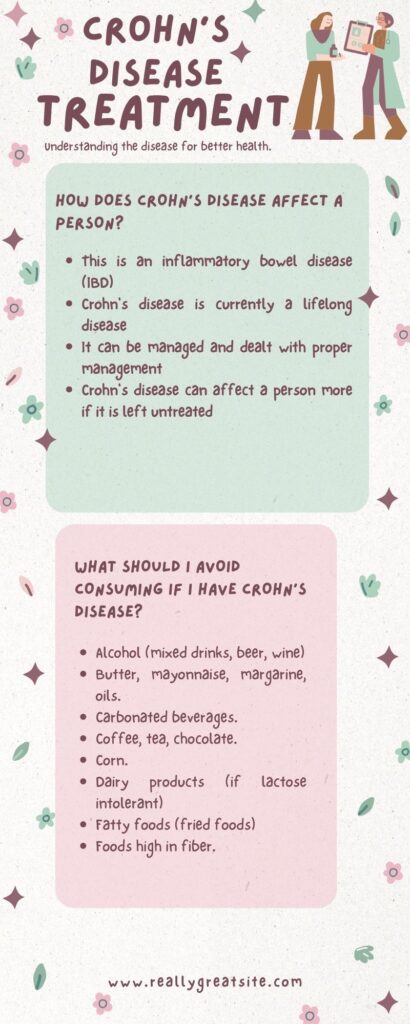 CROHN'S DISEASE TREATMENT

Understanding the disease for better health.

HOW DOES CROHN'S DISEASE AFFECT A PERSON?

- This is an inflammatory bowel disease (IBD)
- Crohn's disease is currently a lifelong disease
- It can be managed and dealt with proper management
- Crohn's disease can affect a person more if it is left untreated

WHAT SHOULD I AVOID CONSUMING IF I HAVE CROHN'S DISEASE?

- Alcohol (mixed drinks, beer, wine)
- Butter, mayonnaise, margarine, oils.
- Carbonated beverages.
- Coffee, tea, chocolate.
- Corn.
- Dairy products (if lactose intolerant)
- Fatty foods (fried foods)
- Foods high in fiber.

www.reallygreatsite.com