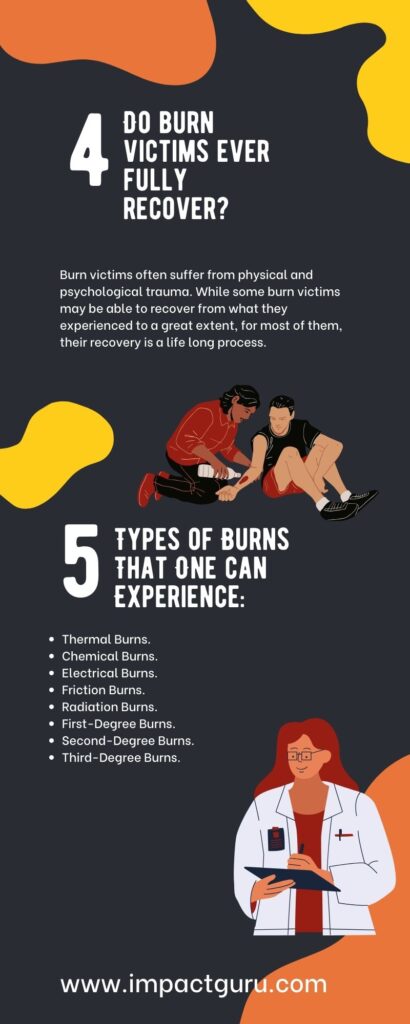 4

DO BURN VICTIMS EVER FULLY RECOVER?

Burn victims often suffer from physical and psychological trauma. While some burn victims may be able to recover from what they experienced to a great extent, for most of them, their recovery is a life long process.

5

TYPES OF BURNS THAT ONE CAN EXPERIENCE:

- Thermal Burns.
- Chemical Burns.
- Electrical Burns.
- Friction Burns.
- Radiation Burns.
- First-Degree Burns.
- Second-Degree Burns.
- Third-Degree Burns.

www.impactguru.com