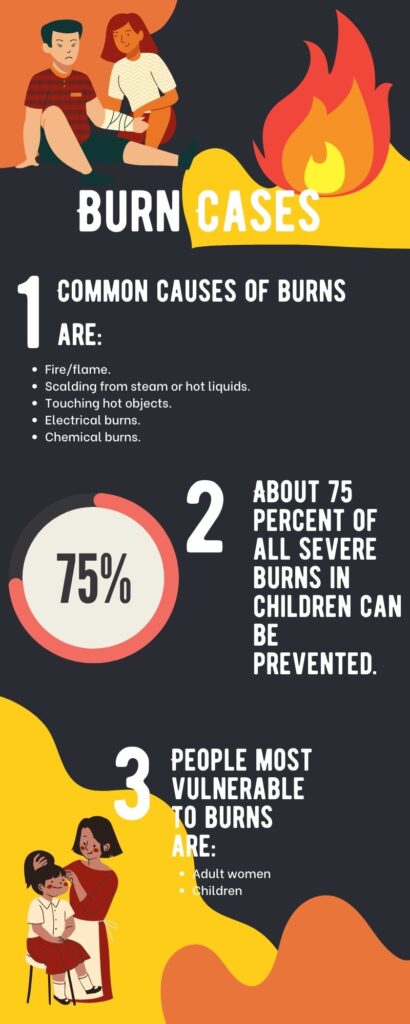 BURN CASES

1 COMMON CAUSES OF BURNS ARE:

- Fire/flame.
- Scalding from steam or hot liquids.
- Touching hot objects.
- Electrical burns.
- Chemical burns.

75%

2 ABOUT 75 PERCENT OF ALL SEVERE BURNS IN CHILDREN CAN BE PREVENTED.

3 PEOPLE MOST VULNERABLE TO BURNS ARE:

- Adult women
- Children