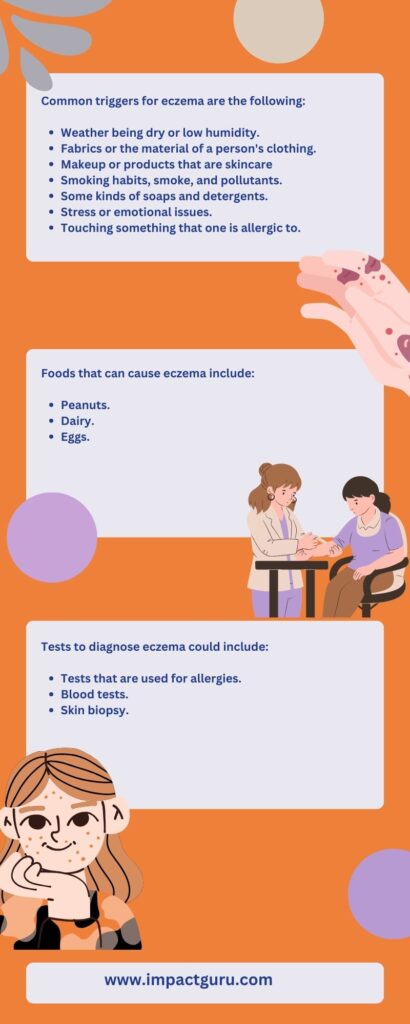 Common triggers for eczema are the following:

- Weather being dry or low humidity.
- Fabrics or the material of a person's clothing.
- Makeup or products that are skincare
- Smoking habits, smoke, and pollutants.
- Some kinds of soaps and detergents.
- Stress or emotional issues.
- Touching something that one is allergic to.

Foods that can cause eczema include:

- Peanuts.
- Dairy.
- Eggs.

Tests to diagnose eczema could include:

- Tests that are used for allergies.
- Blood tests.
- Skin biopsy.

www.impactguru.com