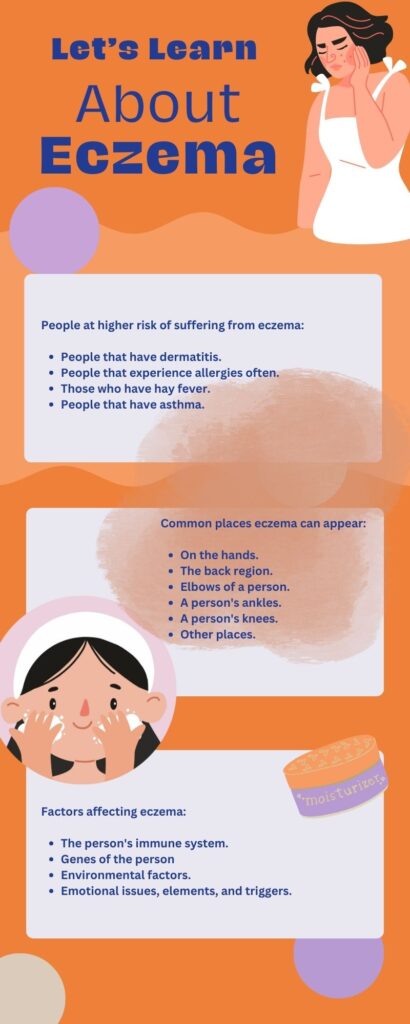 Let's Learn
About
Eczema

People at higher risk of suffering from eczema:

- People that have dermatitis.
- People that experience allergies often.
- Those who have hay fever.
- People that have asthma.

Common places eczema can appear:

- On the hands.
- The back region.
- Elbows of a person.
- A person's ankles.
- A person's knees.
- Other places.

moisturizer

Factors affecting eczema:

- The person's immune system.
- Genes of the person
- Environmental factors.
- Emotional issues, elements, and triggers.